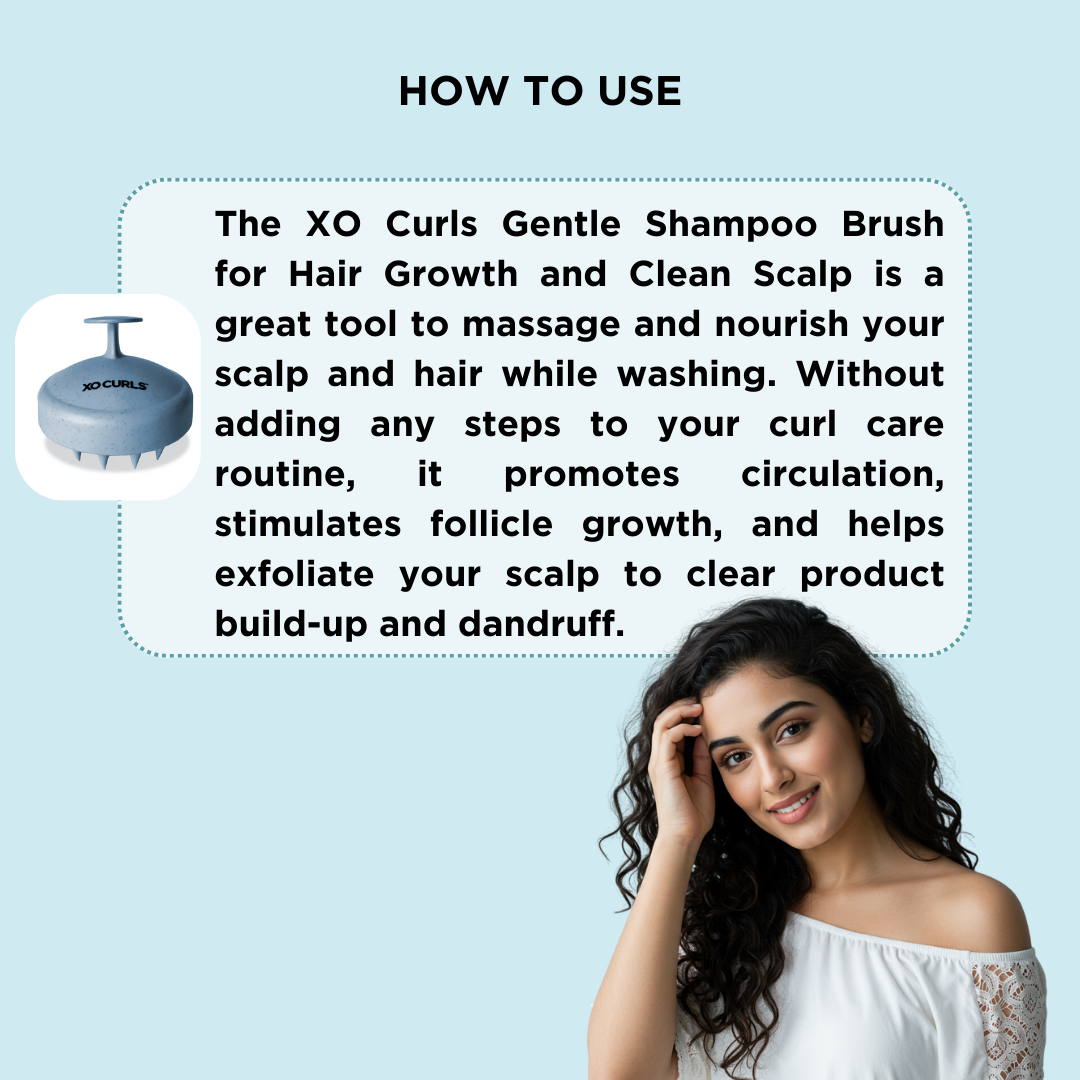 HOW TO USE

XO CURLS

The XO Curls Gentle Shampoo Brush for Hair Growth and Clean Scalp is a great tool to massage and nourish your scalp and hair while washing. Without adding any steps to your curl care routine, it promotes circulation, stimulates follicle growth, and helps exfoliate your scalp to clear product build-up and dandruff.